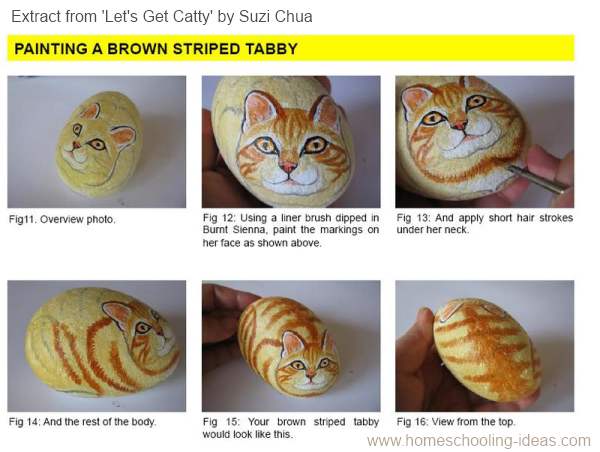 Extract from 'Let's Get Catty' by Suzi Chua

PAINTING A BROWN STRIPED TABBY

Fig11. Overview photo.

Fig 12: Using a liner brush dipped in Burnt Sienna, paint the markings on her face as shown above.

Fig 13: And apply short hair strokes under her neck.

Fig 14: And the rest of the body.

Fig 15: Your brown striped tabby would look like this.

Fig 16: View from the top.

www.homeschooling-ideas.com